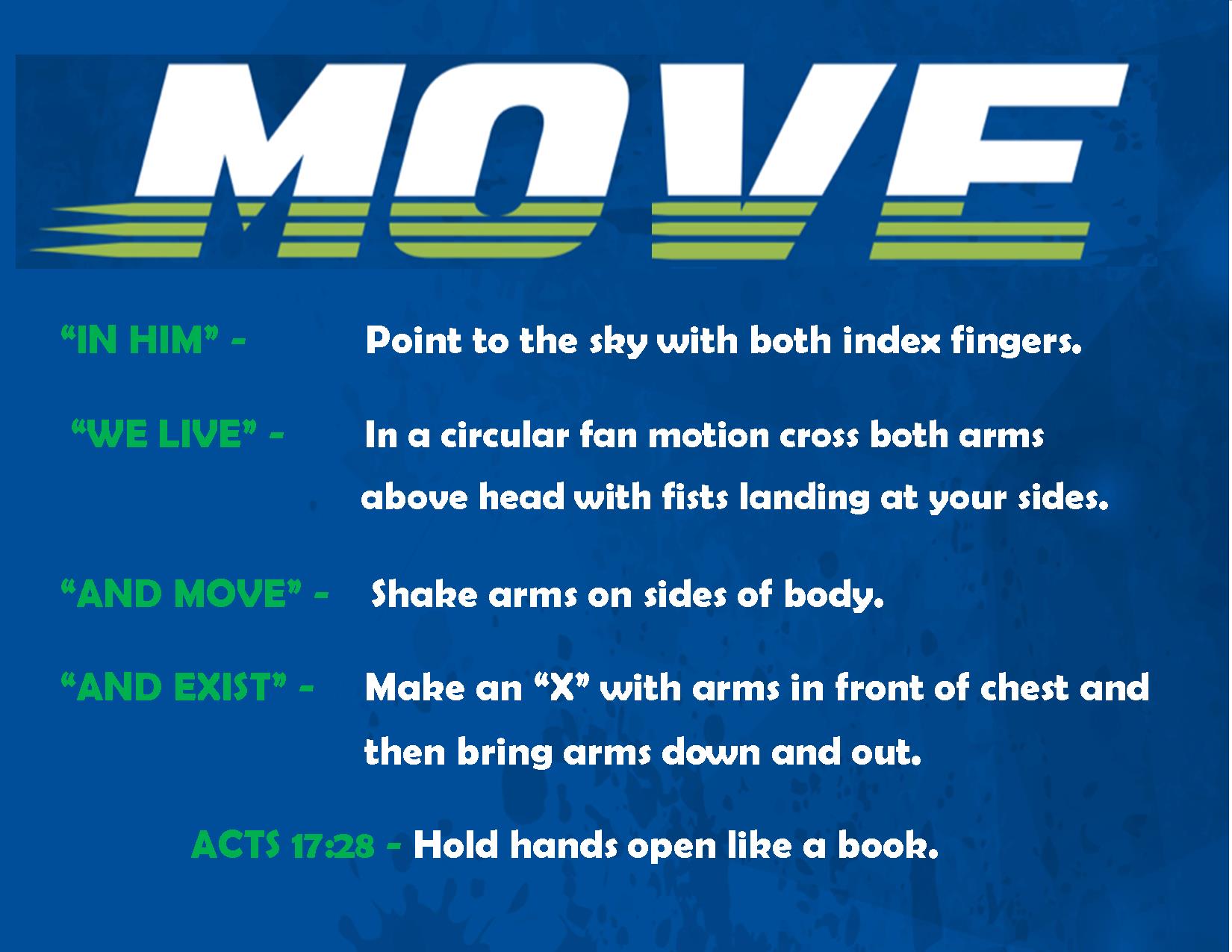 MOVE

“IN HIM” - Point to the sky with both index fingers.

“WE LIVE” - In a circular fan motion cross both arms above head with fists landing at your sides.

“AND MOVE” - Shake arms on sides of body.

“AND EXIST” - Make an “X” with arms in front of chest and then bring arms down and out.

ACTS 17:28 - Hold hands open like a book.